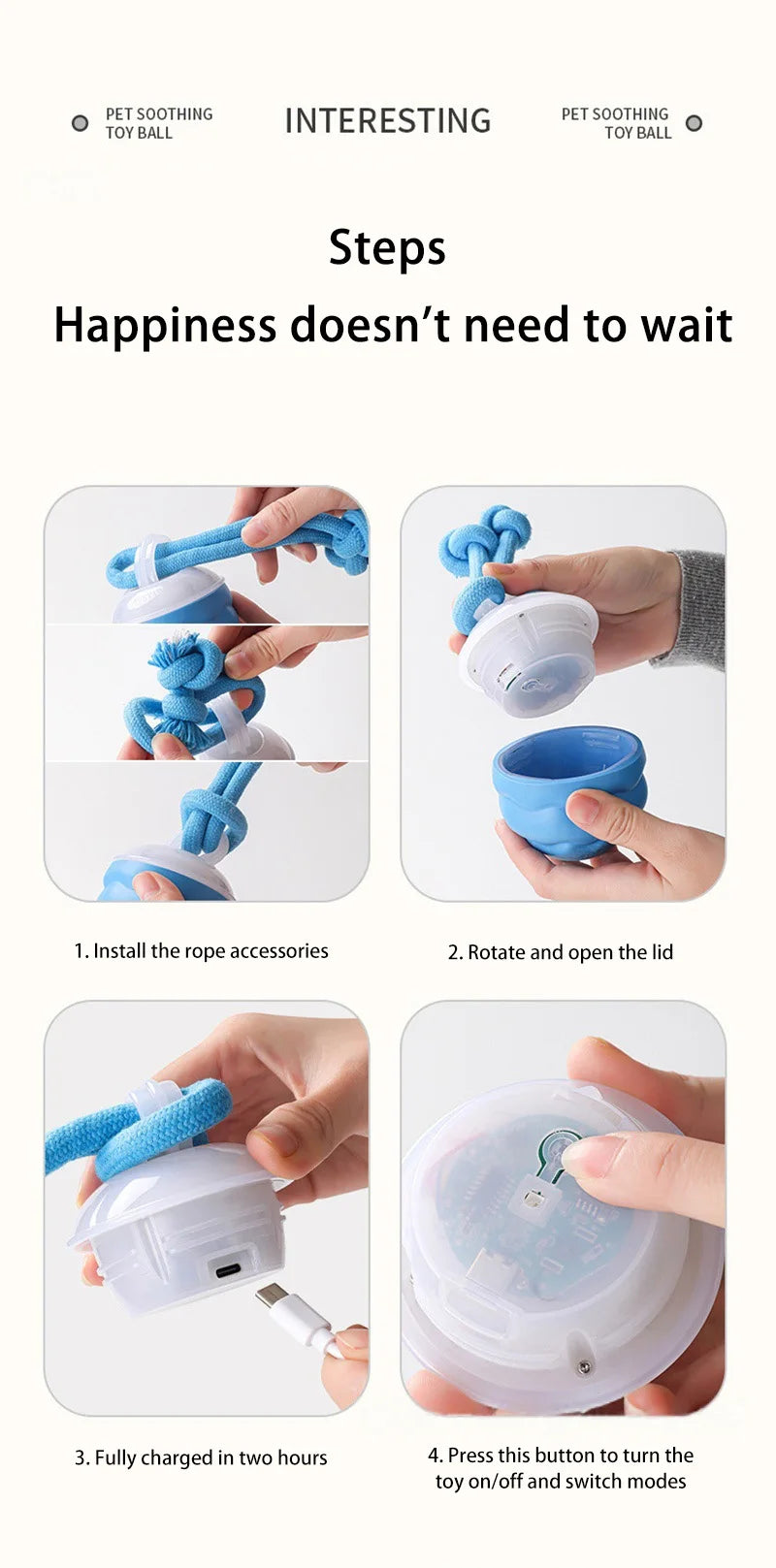 PET SOOTHING TOY BALL

INTERESTING

PET SOOTHING TOY BALL

Steps

Happiness doesn't need to wait

1. Install the rope accessories

2. Rotate and open the lid

3. Fully charged in two hours

4. Press this button to turn the toy on/off and switch modes