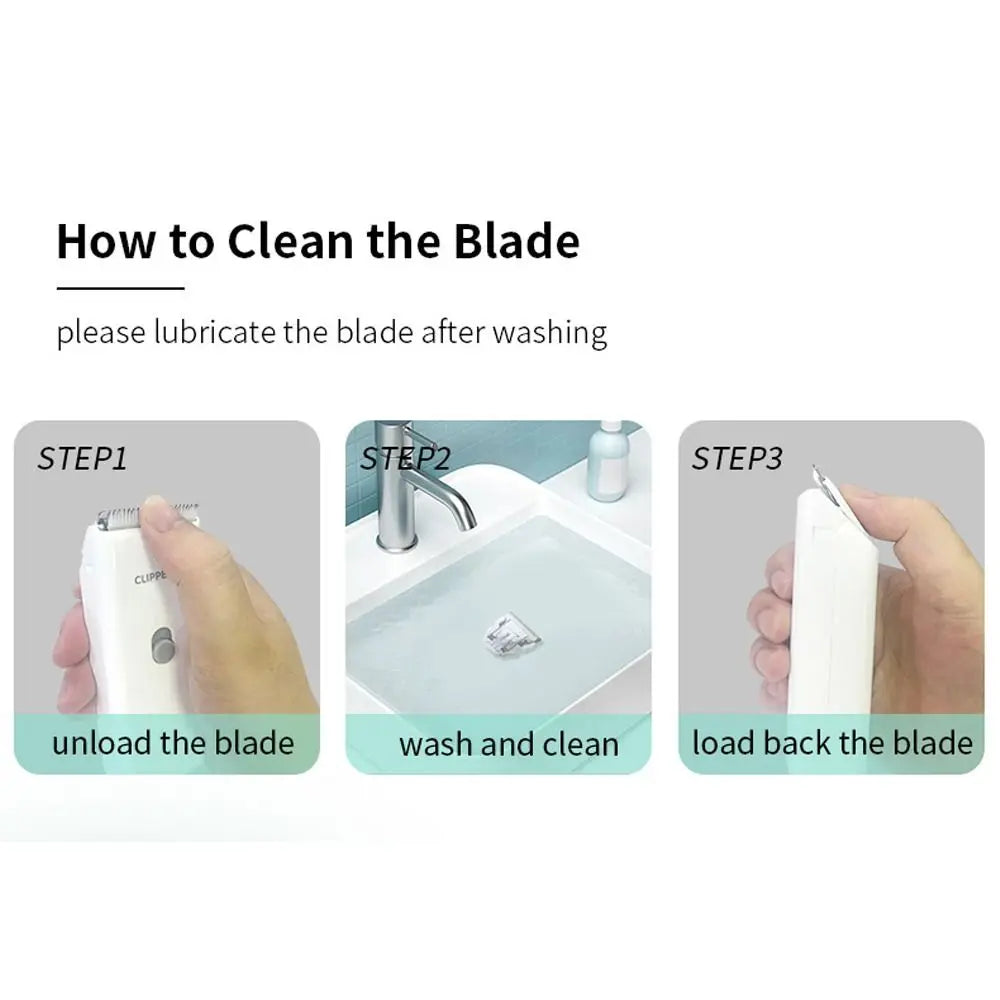 How to Clean the Blade

please lubricate the blade after washing

STEP1

CLIPPE

unload the blade

STEP2

wash and clean

STEP3

load back the blade