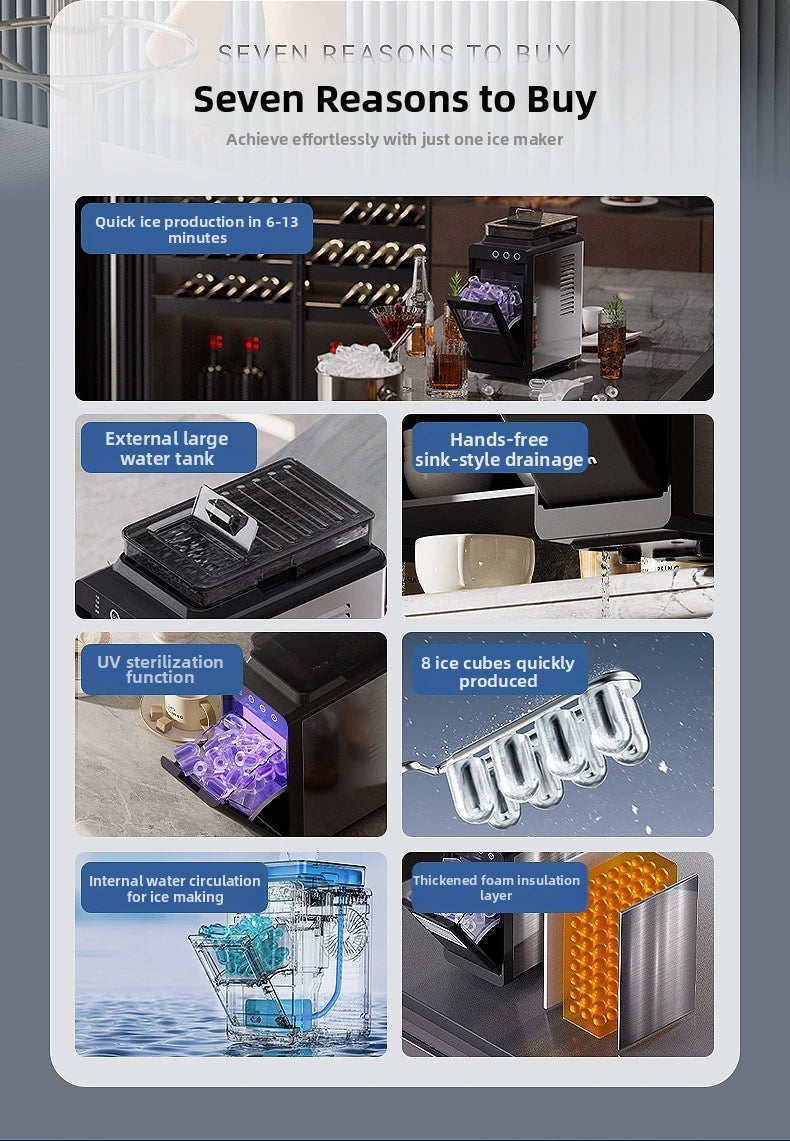 SEVEN REASONS TO BUY

Seven Reasons to Buy

Achieve effortlessly with just one ice maker

Quick ice production in 6-13 minutes

External large water tank

Hands-free sink-style drainage

UV sterilization function

8 ice cubes quickly produced

Internal water circulation for ice making

Thickened foam insulation layer