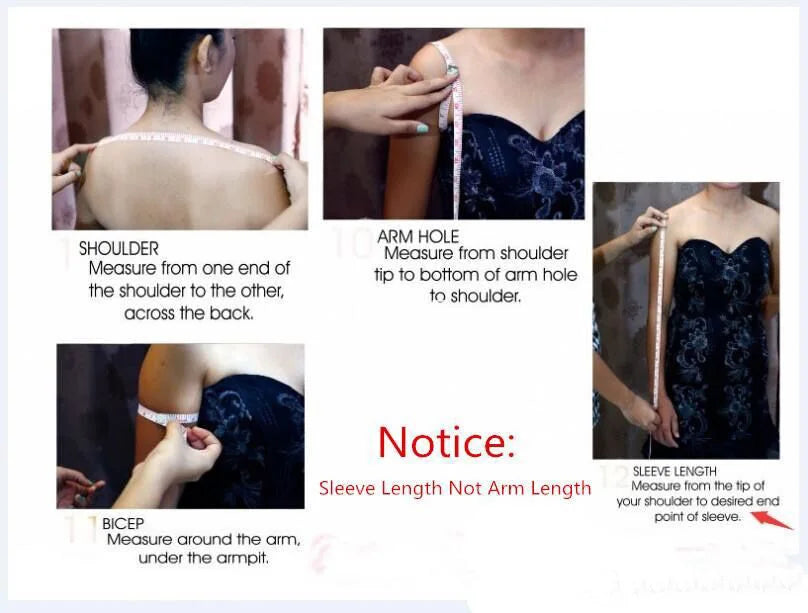 SHOULDER
Measure from one end of the shoulder to the other, across the back.

10 ARM HOLE
Measure from shoulder tip to bottom of arm hole to shoulder.

11 BICEP
Measure around the arm, under the armpit.

Notice:
Sleeve Length Not Arm Length

12 SLEEVE LENGTH
Measure from the tip of your shoulder to desired end point of sleeve.