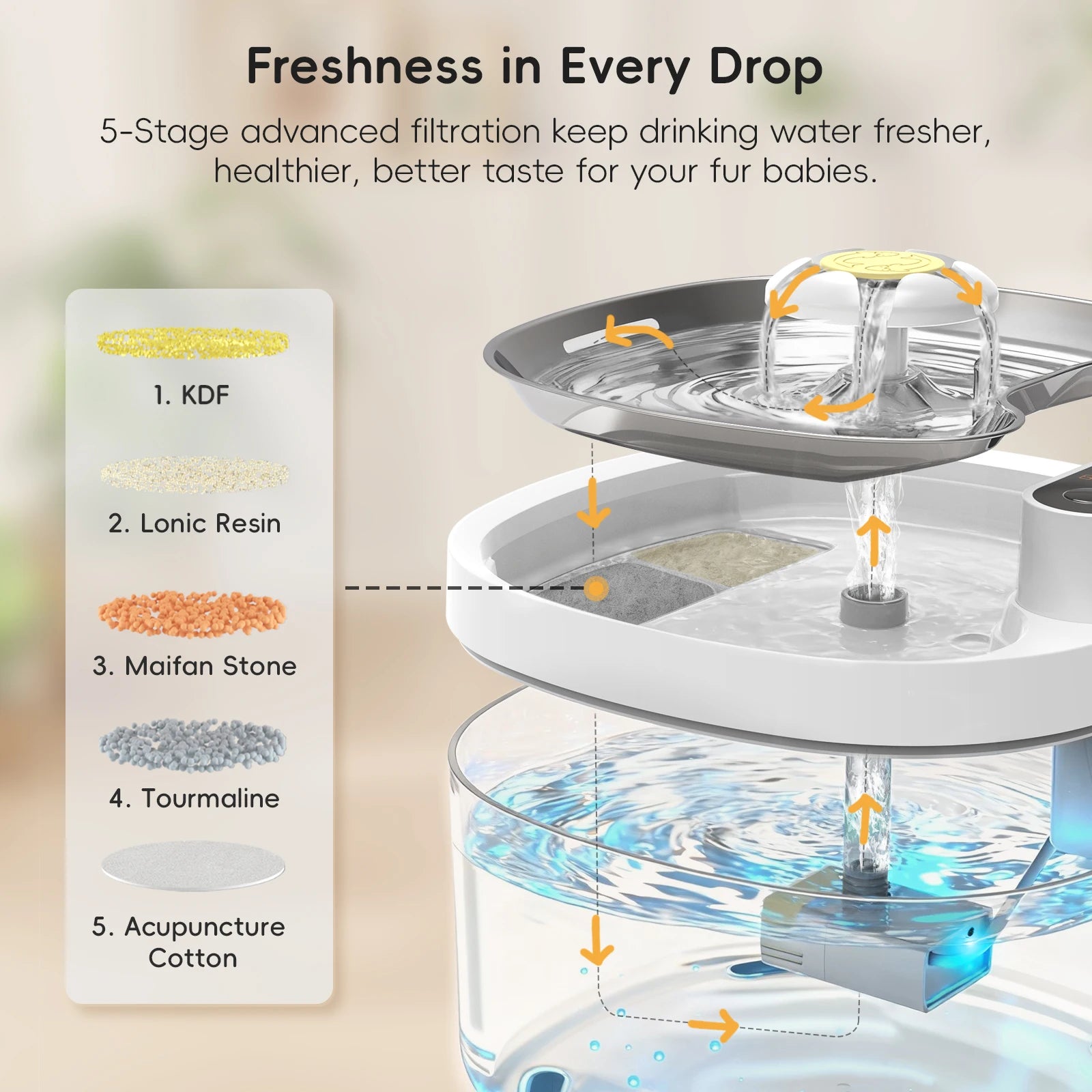 Freshness in Every Drop

5-Stage advanced filtration keep drinking water fresher, healthier, better taste for your fur babies.

1. KDF

2. Lonic Resin

3. Maifan Stone

4. Tourmaline

5. Acupuncture Cotton