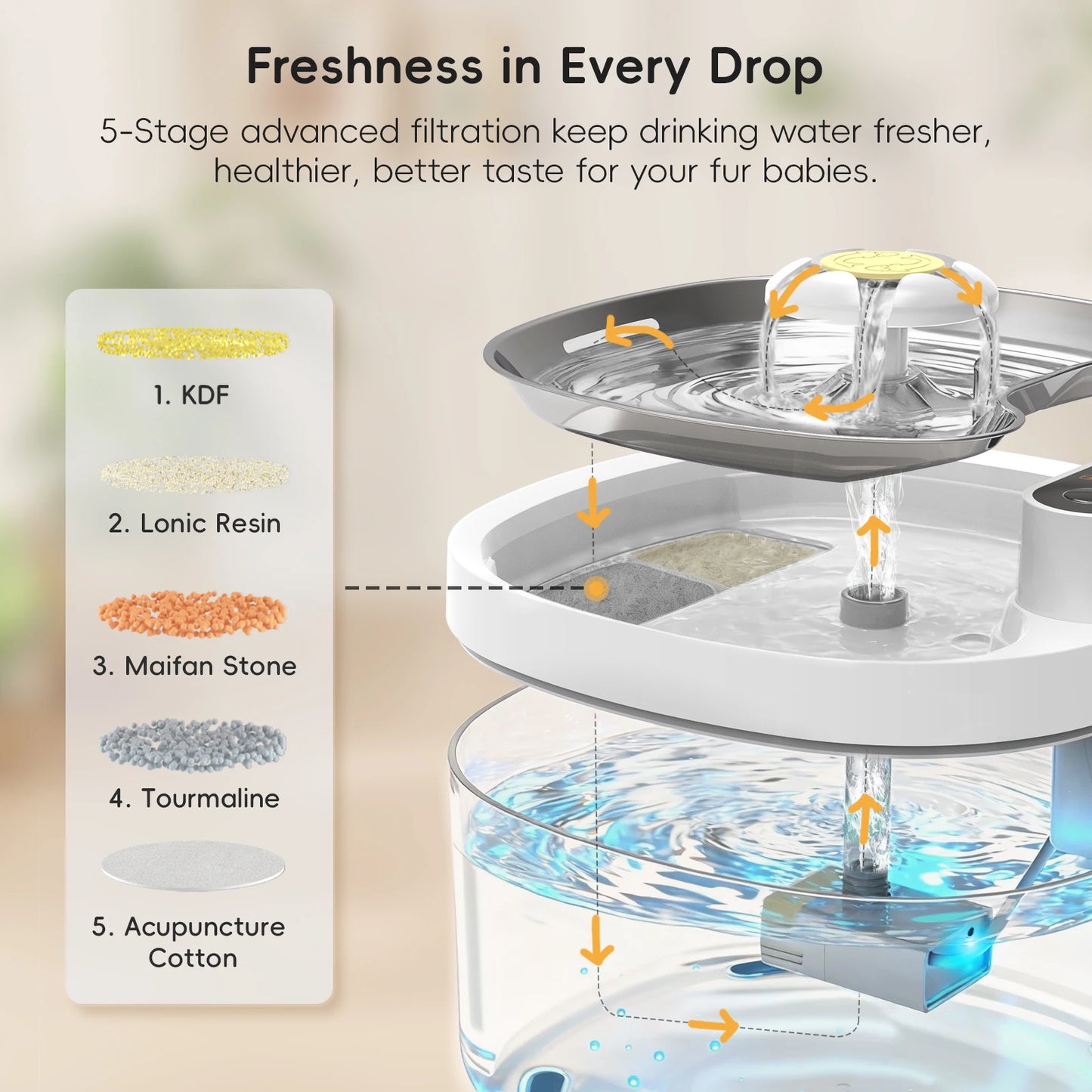 Freshness in Every Drop

5-Stage advanced filtration keep drinking water fresher, healthier, better taste for your fur babies.

1. KDF

2. Lonic Resin

3. Maifan Stone

4. Tourmaline

5. Acupuncture Cotton