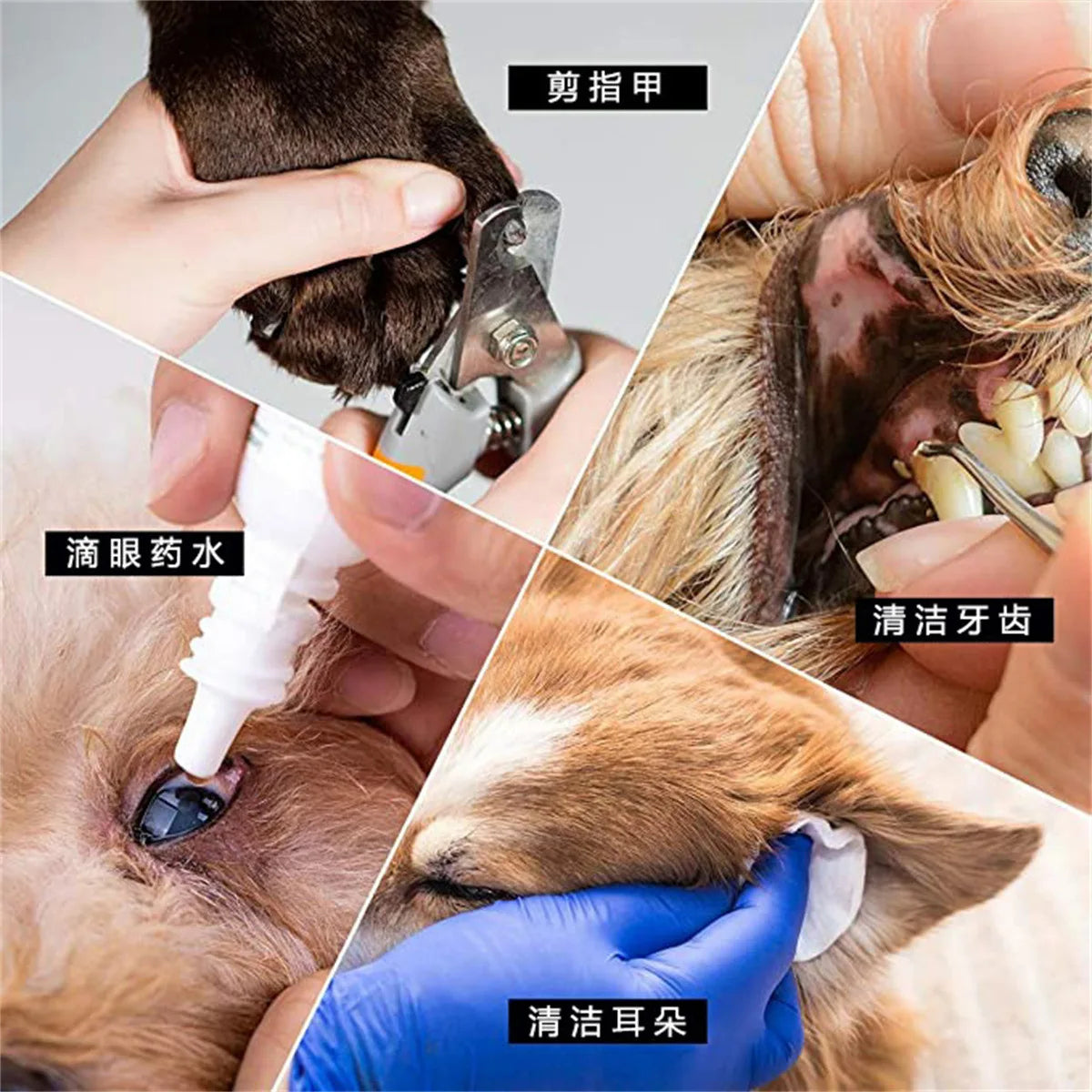 剪指甲

滴眼药水

清洁牙齿

清洁耳朵