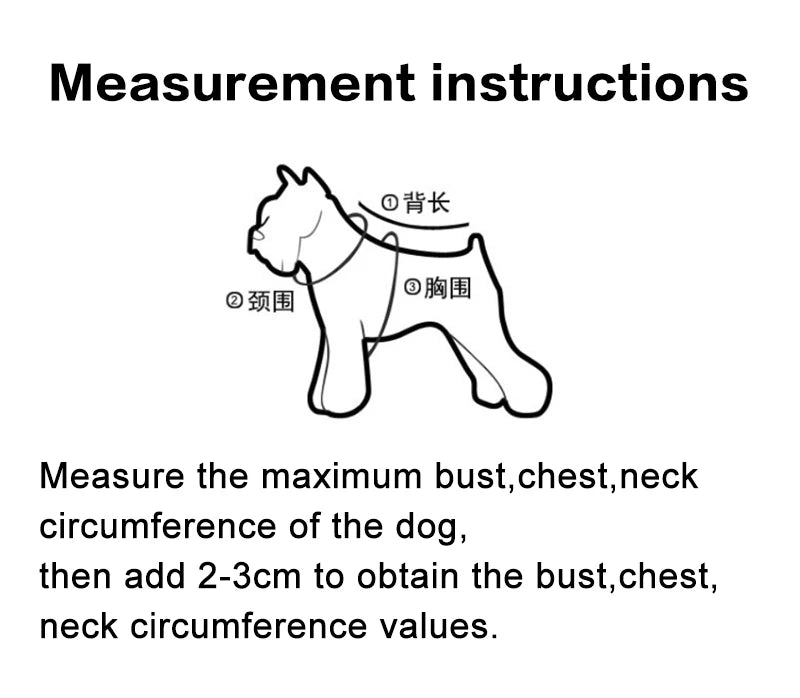 Measurement instructions

①背长

②颈围

③胸围

Measure the maximum bust,chest,neck circumference of the dog,
then add 2-3cm to obtain the bust,chest, neck circumference values.