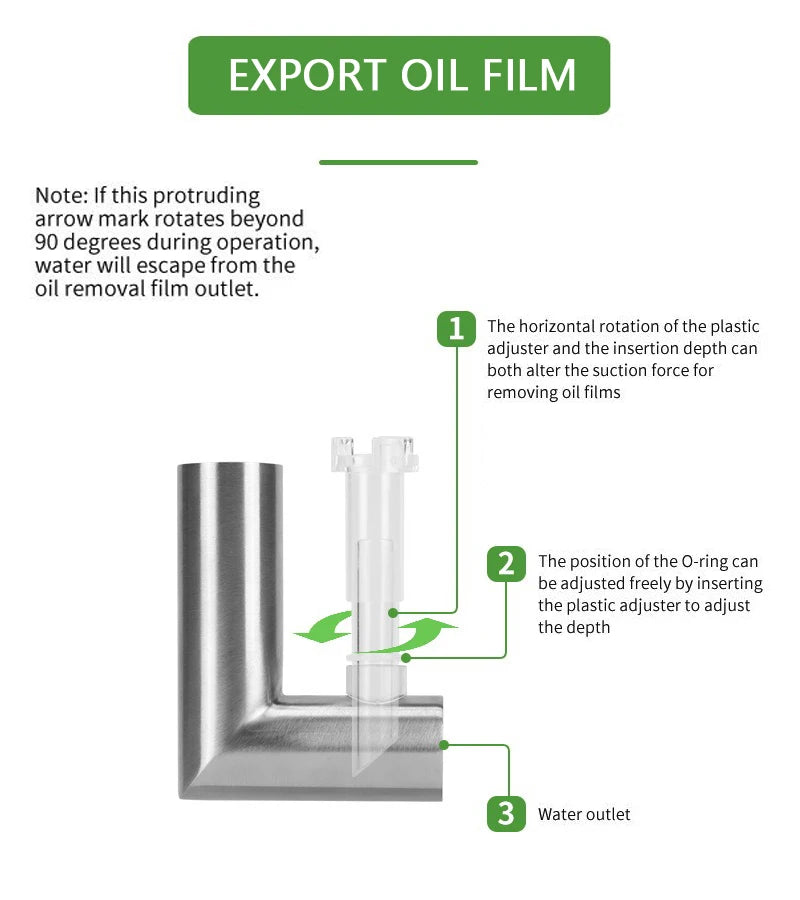 EXPORT OIL FILM

Note: If this protruding arrow mark rotates beyond 90 degrees during operation, water will escape from the oil removal film outlet.

1 The horizontal rotation of the plastic adjuster and the insertion depth can both alter the suction force for removing oil films

2 The position of the O-ring can be adjusted freely by inserting the plastic adjuster to adjust the depth

3 Water outlet