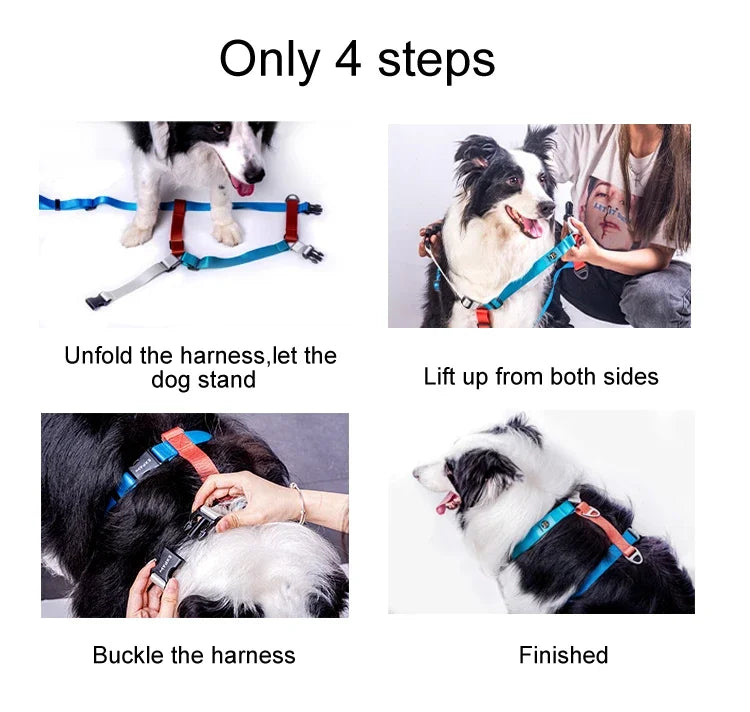 Only 4 steps

Unfold the harness,let the dog stand

Lift up from both sides

Buckle the harness

Finished