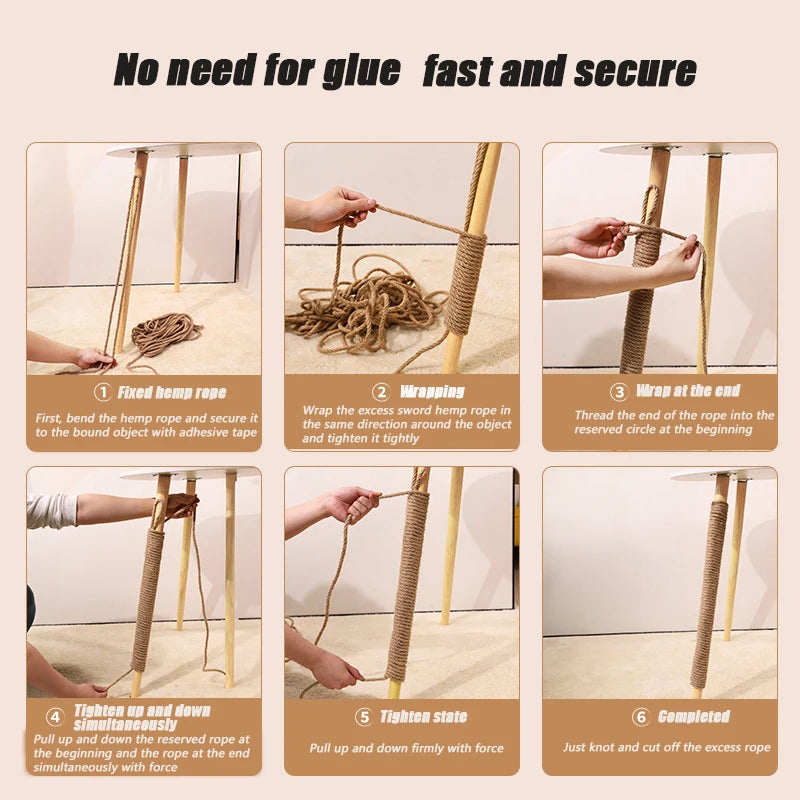 No need for glue fast and secure

① Fixed hemp rope

First, bend the hemp rope and secure it to the bound object with adhesive tape

② Wrapping

Wrap the excess sword hemp rope in the same direction around the object and tighten it tightly

③ Wrap at the end

Thread the end of the rope into the reserved circle at the beginning

④ Tighten up and down simultaneously

Pull up and down the reserved rope at the beginning and the rope at the end simultaneously with force

⑤ Tighten state

Pull up and down firmly with force

⑥ Completed

Just knot and cut off the excess rope