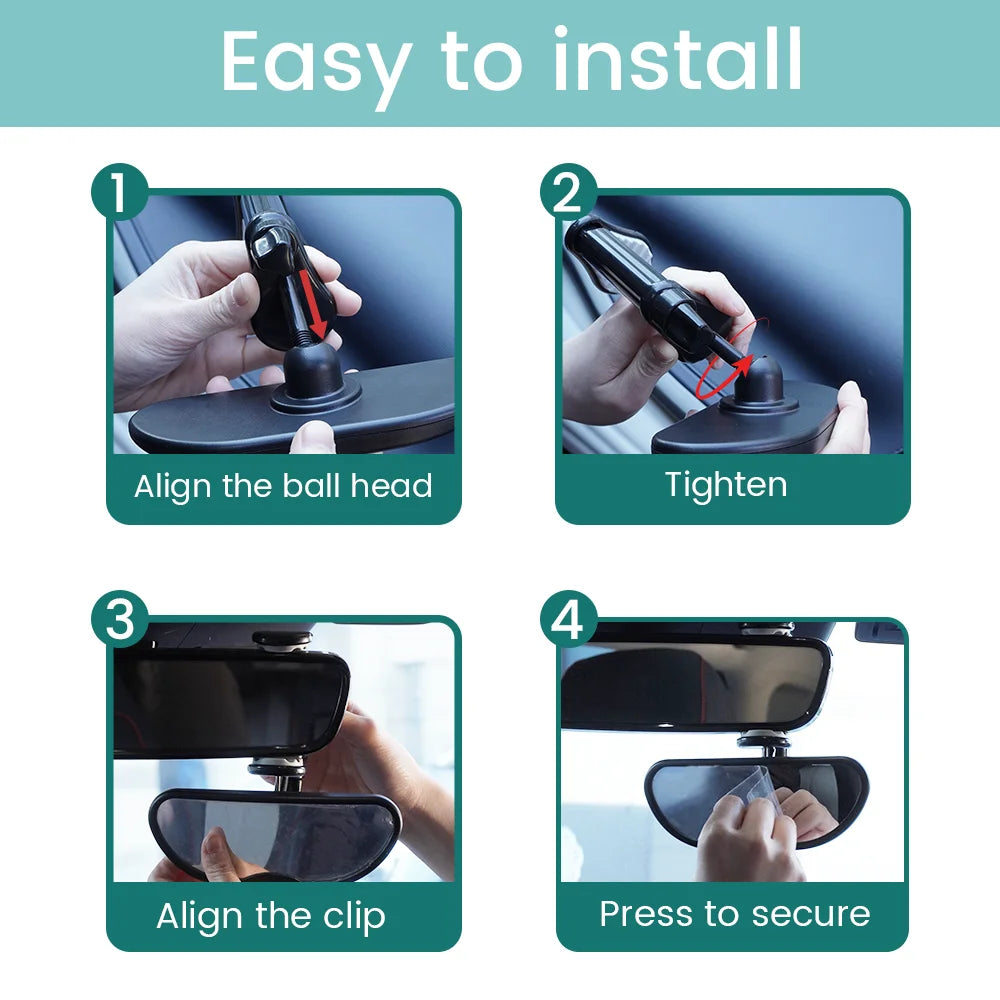 Easy to install

1

Align the ball head

2

Tighten

3

Align the clip

4

Press to secure