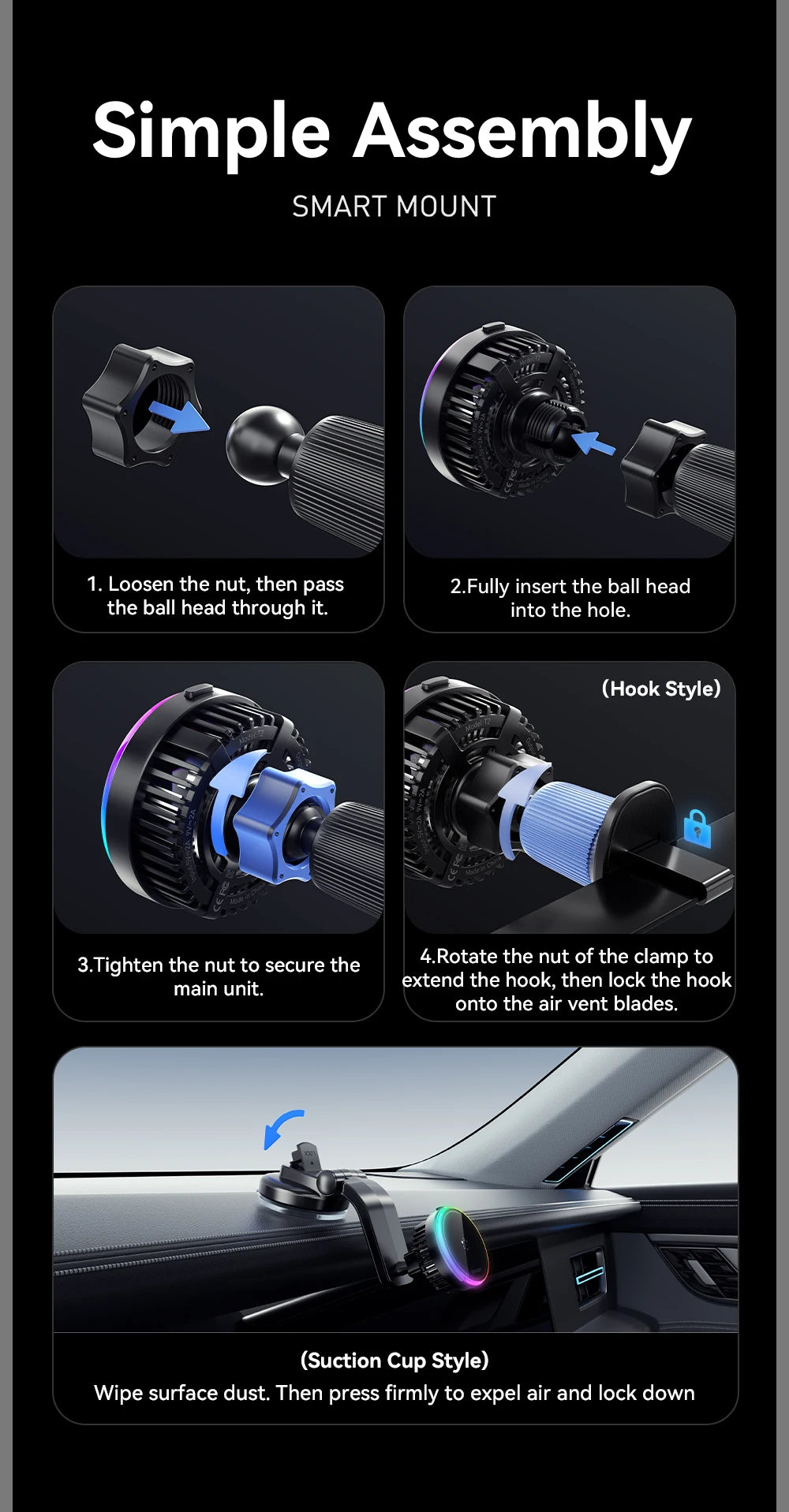 Simple Assembly

SMART MOUNT

1. Loosen the nut, then pass the ball head through it.

2.Fully insert the ball head into the hole.

3.Tighten the nut to secure the main unit.

(Hook Style)

4.Rotate the nut of the clamp to extend the hook, then lock the hook onto the air vent blades.

(Suction Cup Style)

Wipe surface dust. Then press firmly to expel air and lock down