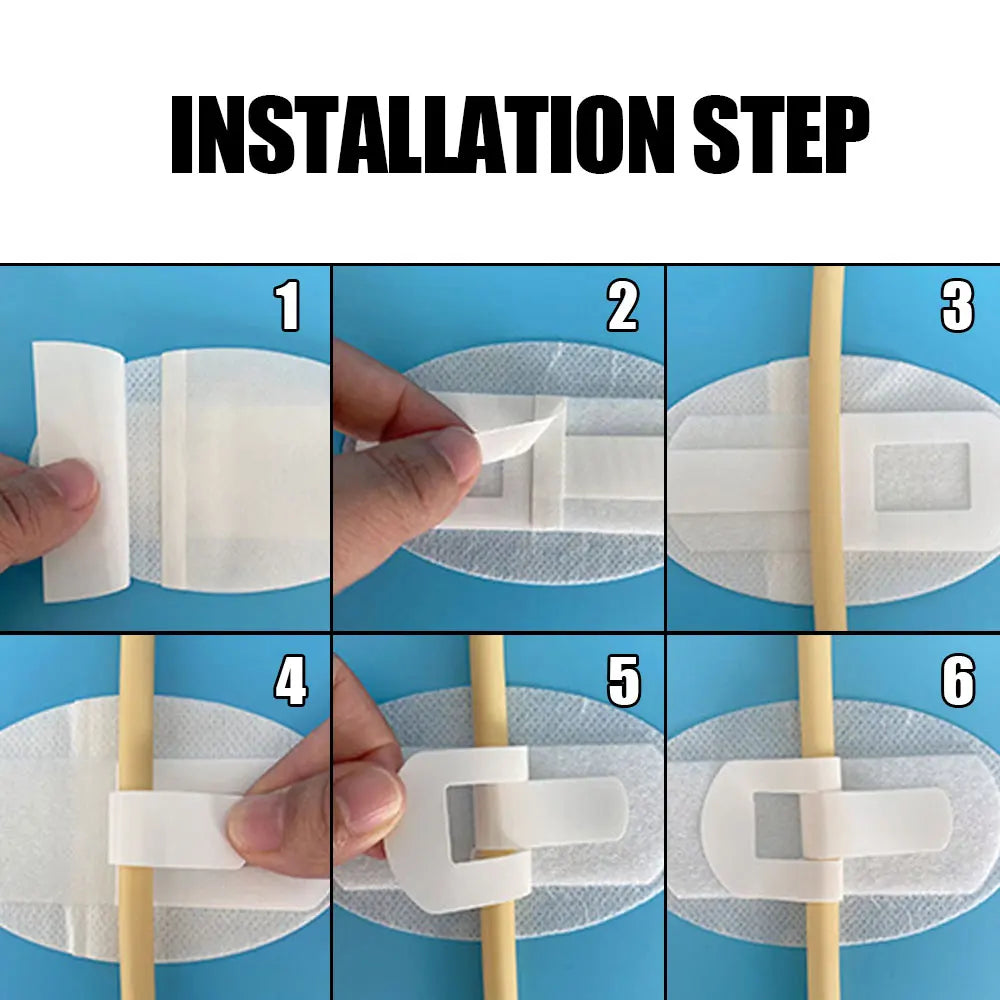 INSTALLATION STEP

1

2

3

4

5

6