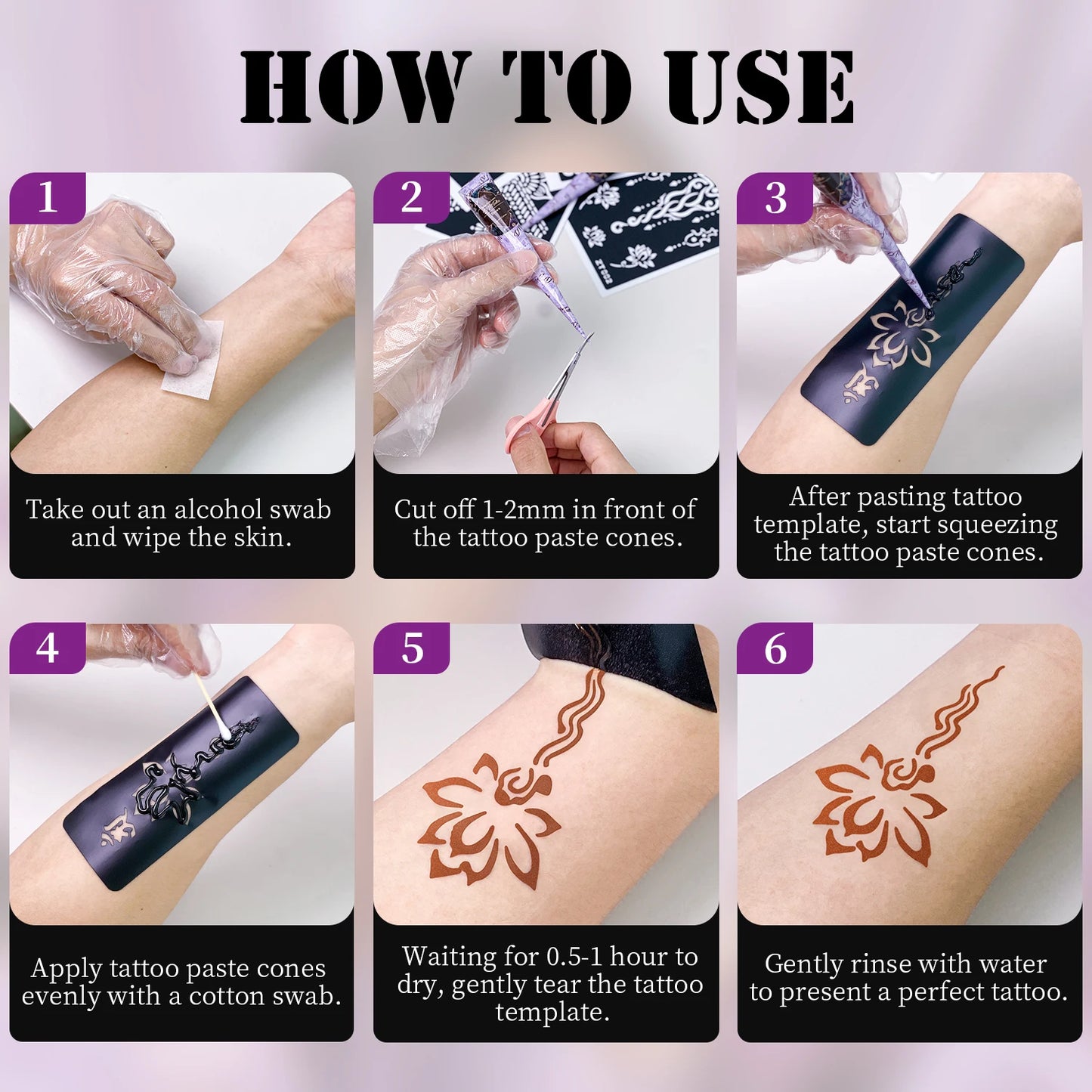 HOW TO USE

1
Take out an alcohol swab and wipe the skin.

2
Cut off 1-2mm in front of the tattoo paste cones.

3
After pasting tattoo template, start squeezing the tattoo paste cones.

4
Apply tattoo paste cones evenly with a cotton swab.

5
Waiting for 0.5-1 hour to dry, gently tear the tattoo template.

6
Gently rinse with water to present a perfect tattoo.