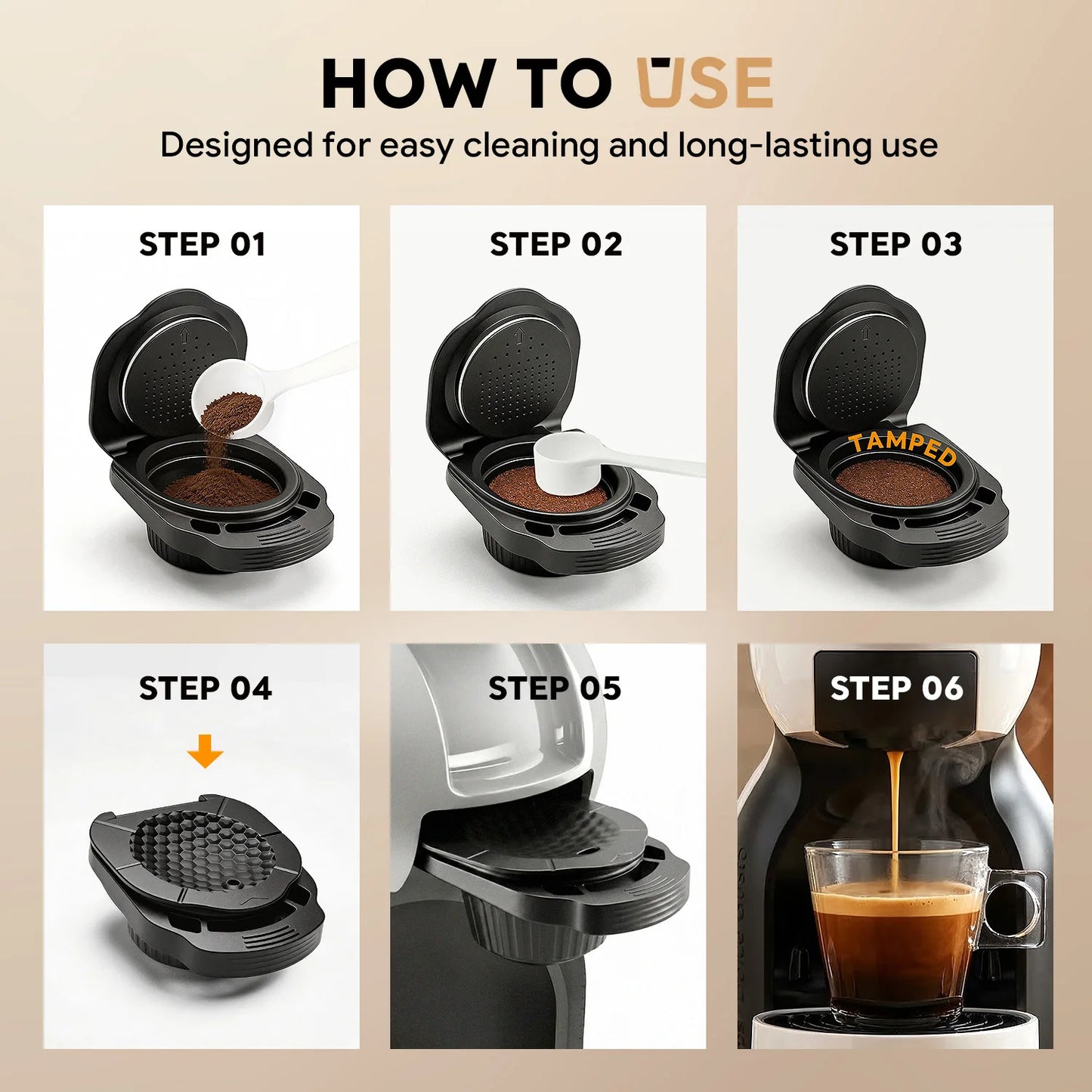 HOW TO USE

Designed for easy cleaning and long-lasting use

STEP 01

STEP 02

STEP 03

TAMPED

STEP 04

STEP 05

STEP 06