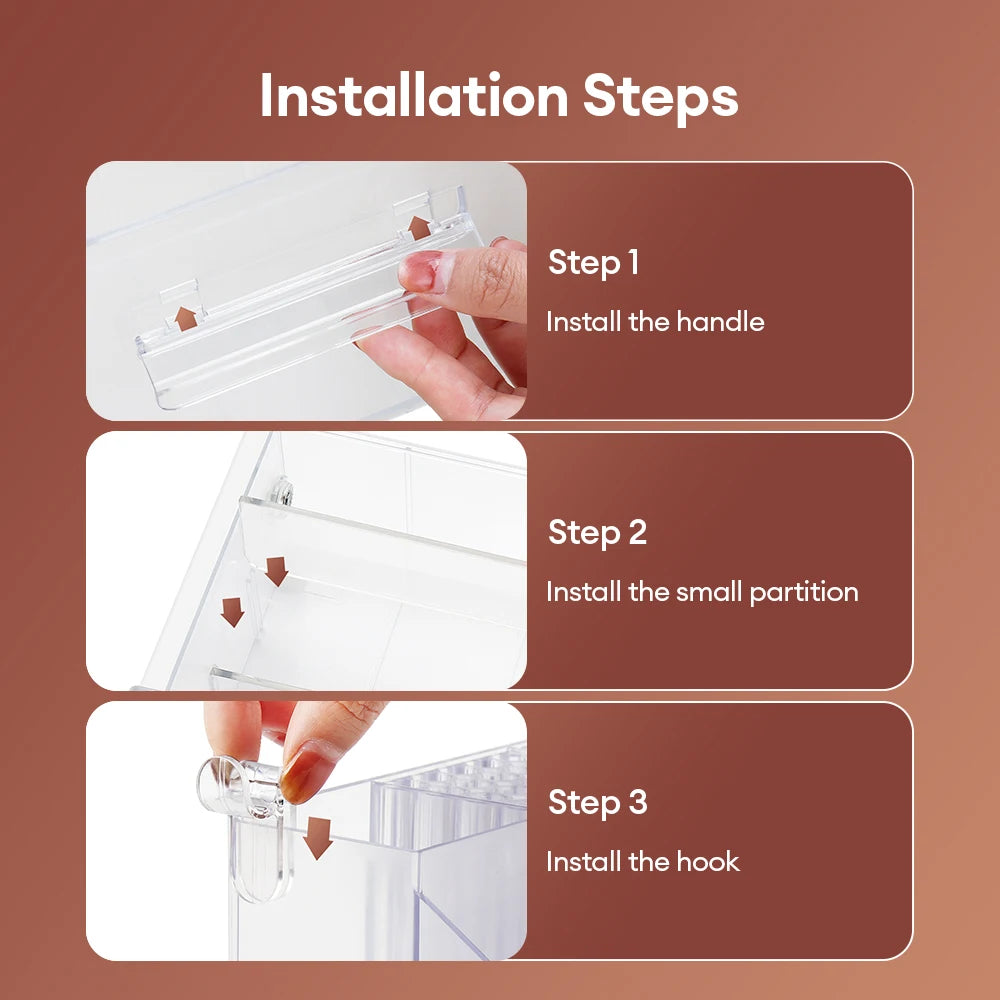 Installation Steps

Step 1

Install the handle

Step 2

Install the small partition

Step 3

Install the hook