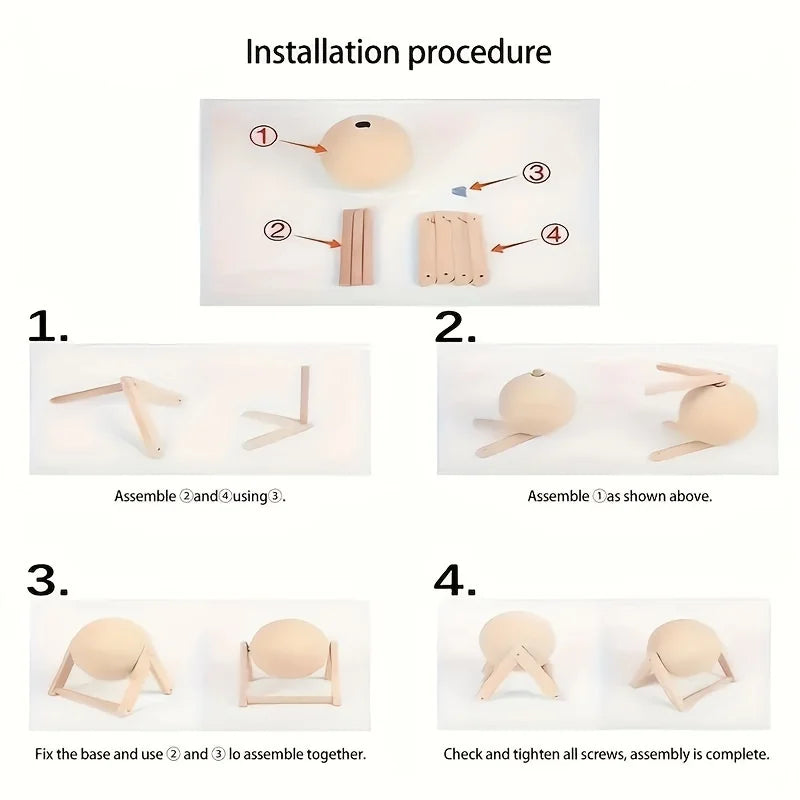 Installation procedure

①

③

②

④

1.

Assemble ②and④using③.

2.

Assemble ①as shown above.

3.

Fix the base and use ② and ③ lo assemble together.

4.

Check and tighten all screws, assembly is complete.