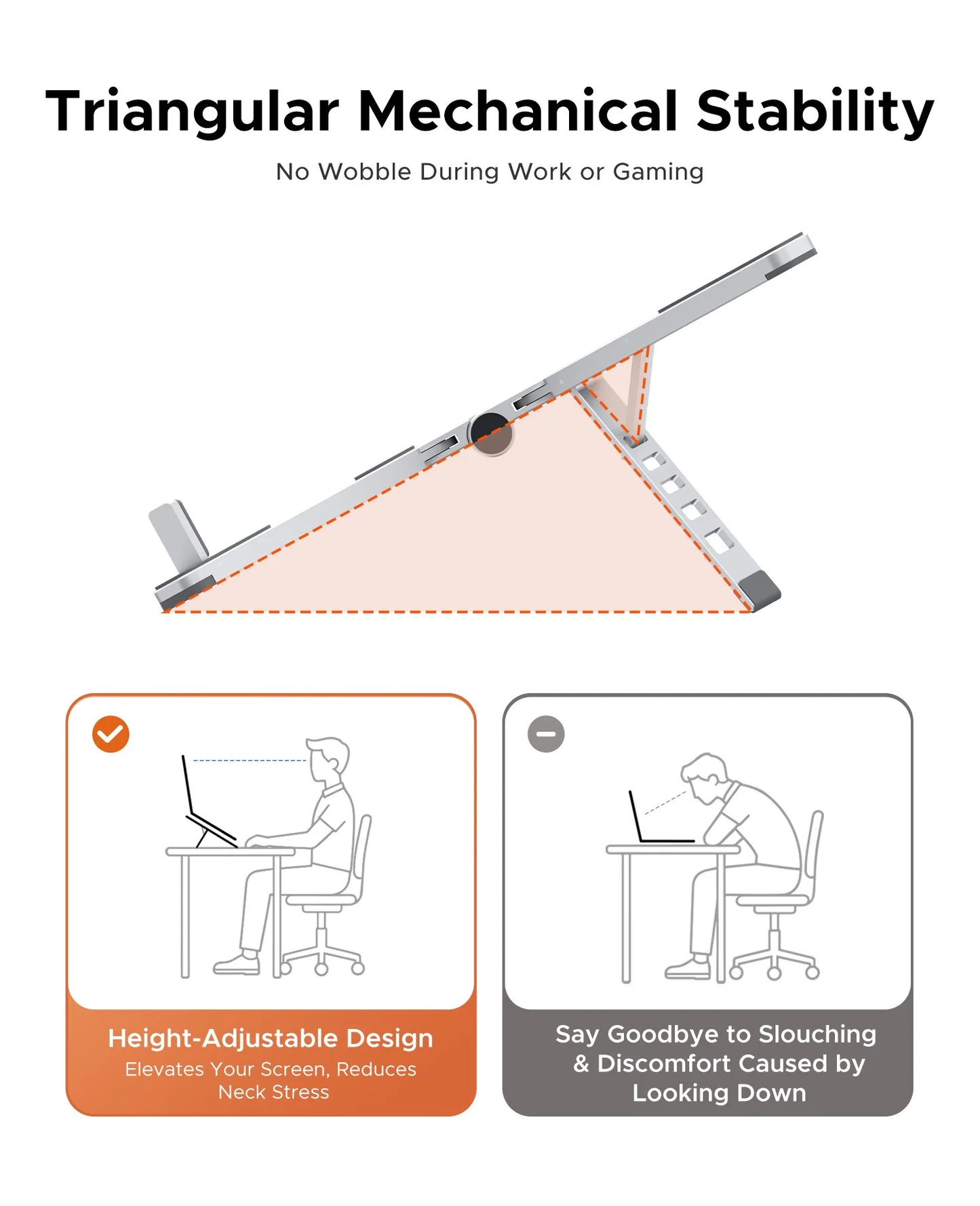 Triangular Mechanical Stability

No Wobble During Work or Gaming

Height-Adjustable Design
Elevates Your Screen, Reduces Neck Stress

Say Goodbye to Slouching & Discomfort Caused by Looking Down