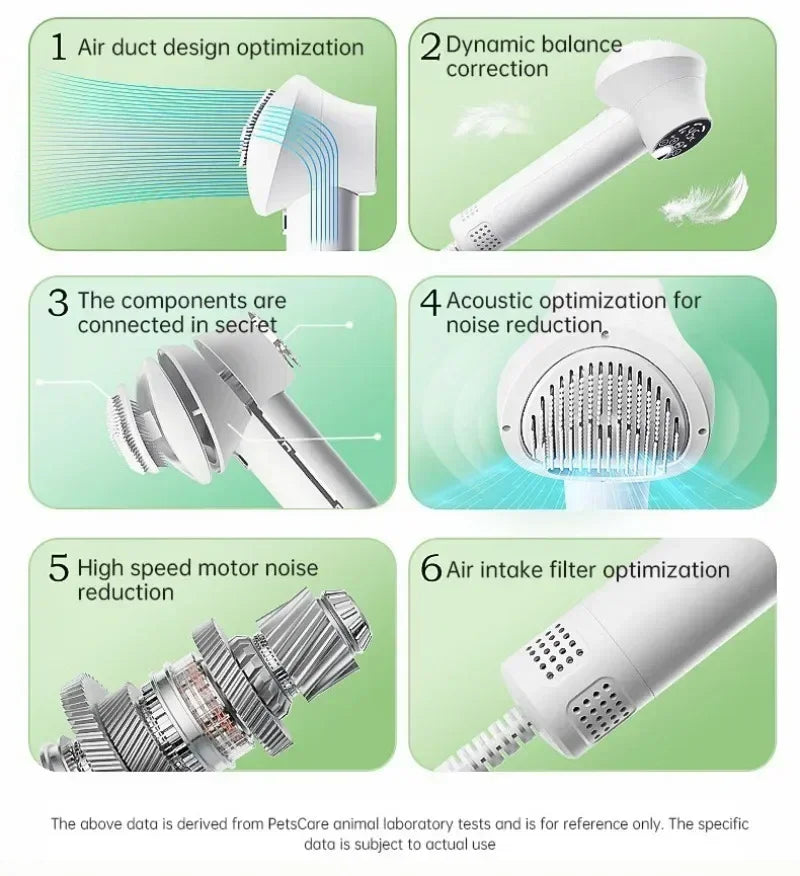 1 Air duct design optimization

2 Dynamic balance correction

3 The components are connected in secret

4 Acoustic optimization for noise reduction

5 High speed motor noise reduction

6 Air intake filter optimization

The above data is derived from PetsCare animal laboratory tests and is for reference only. The specific data is subject to actual use